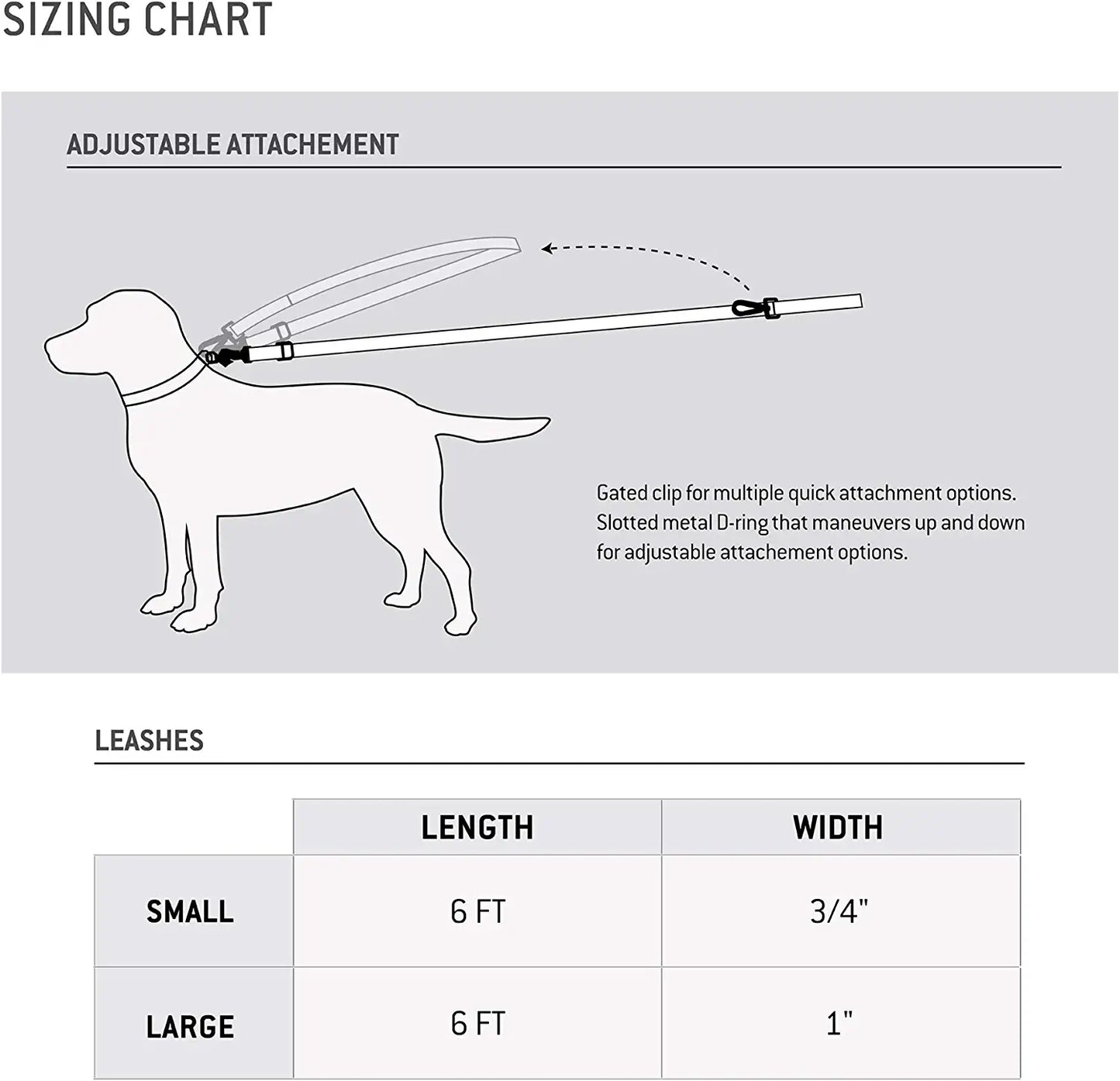 SIZING CHART

ADJUSTABLE ATTACHEMENT

Gated clip for multiple quick attachment options. Slotted metal D-ring that maneuvers up and down for adjustable attachement options.

LEASHES

| | LENGTH | WIDTH |
|---|---|---|
| SMALL | 6 FT | 3/4" |
| LARGE | 6 FT | 1" |