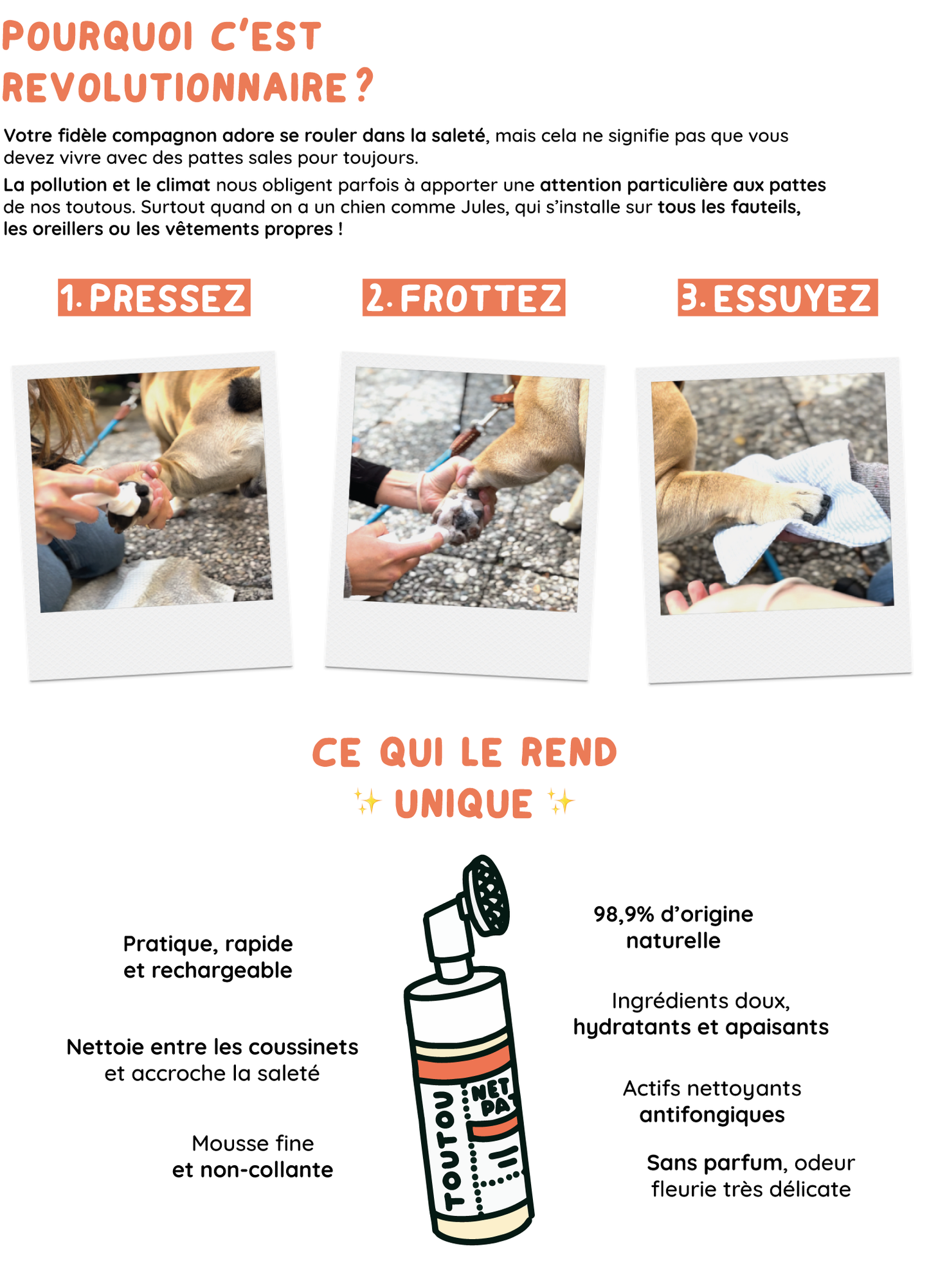 POURQUOI C'EST REVOLUTIONNAIRE ?

Votre fidèle compagnon adore se rouler dans la saleté, mais cela ne signifie pas que vous devez vivre avec des pattes sales pour toujours.

La pollution et le climat nous obligent parfois à apporter une attention particulière aux pattes de nos toutous. Surtout quand on a un chien comme Jules, qui s'installe sur tous les fauteils, les oreillers ou les vêtements propres !

1. PRESSEZ

2. FROTTEZ

3. ESSUYEZ

CE QUI LE REND
✨ UNIQUE ✨

Pratique, rapide et rechargeable

Nettoie entre les coussinets et accroche la saleté

Mousse fine et non-collante

TOUTOU

NET PA

98,9% d'origine naturelle

Ingrédients doux, hydratants et apaisants

Actifs nettoyants antifongiques

Sans parfum, odeur fleurie très délicate